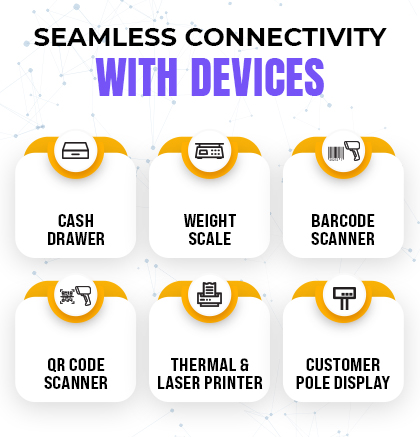 SEAMLESS CONNECTIVITY
WITH DEVICES

CASH DRAWER

WEIGHT SCALE

BARCODE SCANNER

QR CODE SCANNER

THERMAL & LASER PRINTER

CUSTOMER POLE DISPLAY